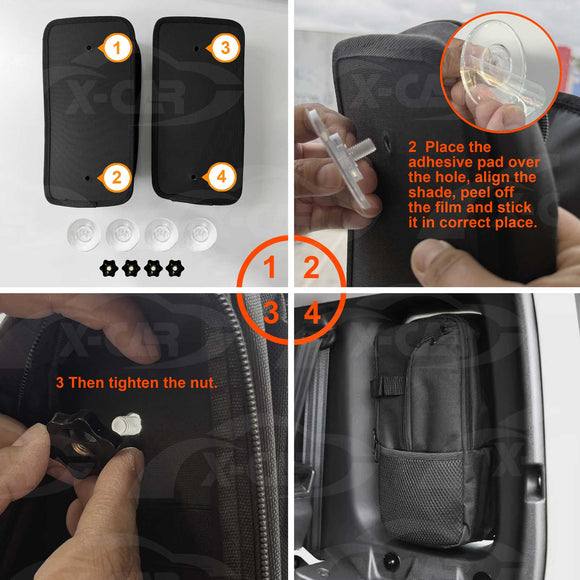 1
3
2
4

X-CAR

2 Place the adhesive pad over the hole, align the shade, peel off the film and stick it in correct place.

1 2
3 4

3 Then tighten the nut.