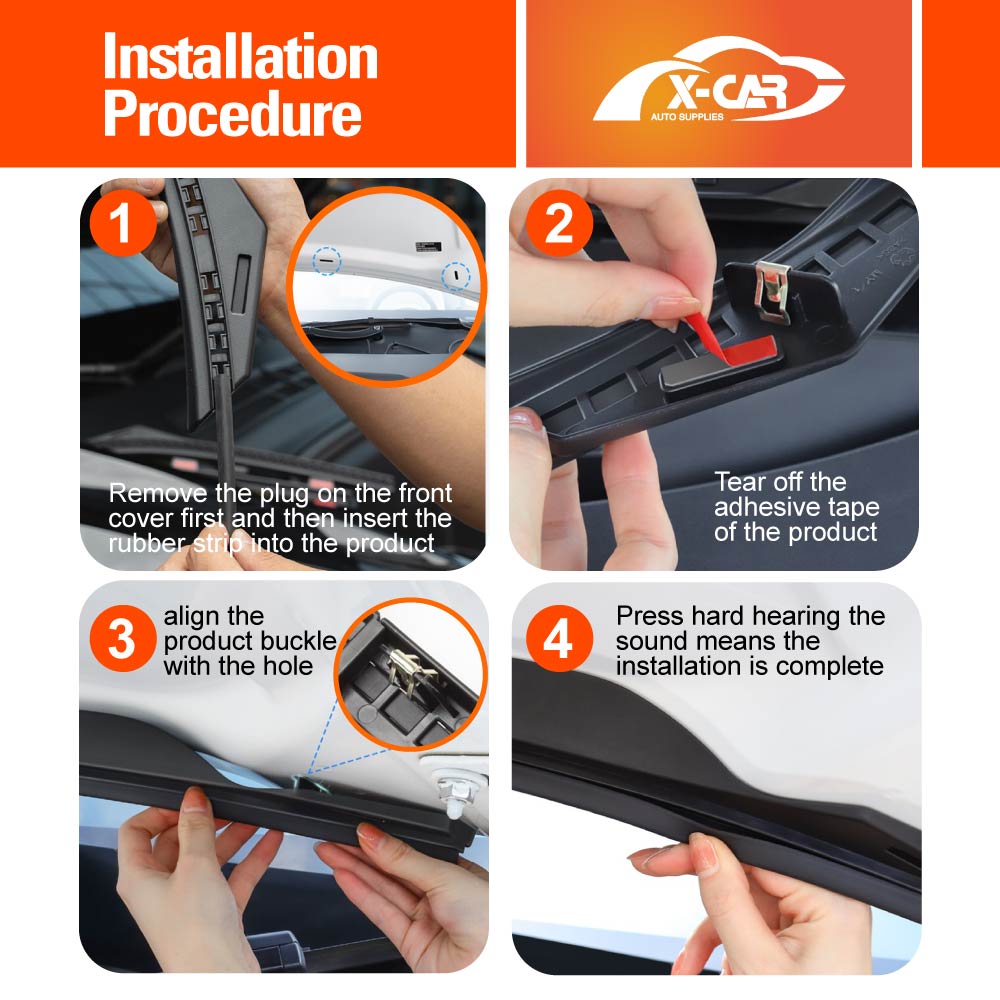 Installation Procedure

X-CAR
AUTO SUPPLIES

1
Remove the plug on the front cover first and then insert the rubber strip into the product

2
Tear off the adhesive tape of the product

3
align the product buckle with the hole

4
Press hard hearing the sound means the installation is complete