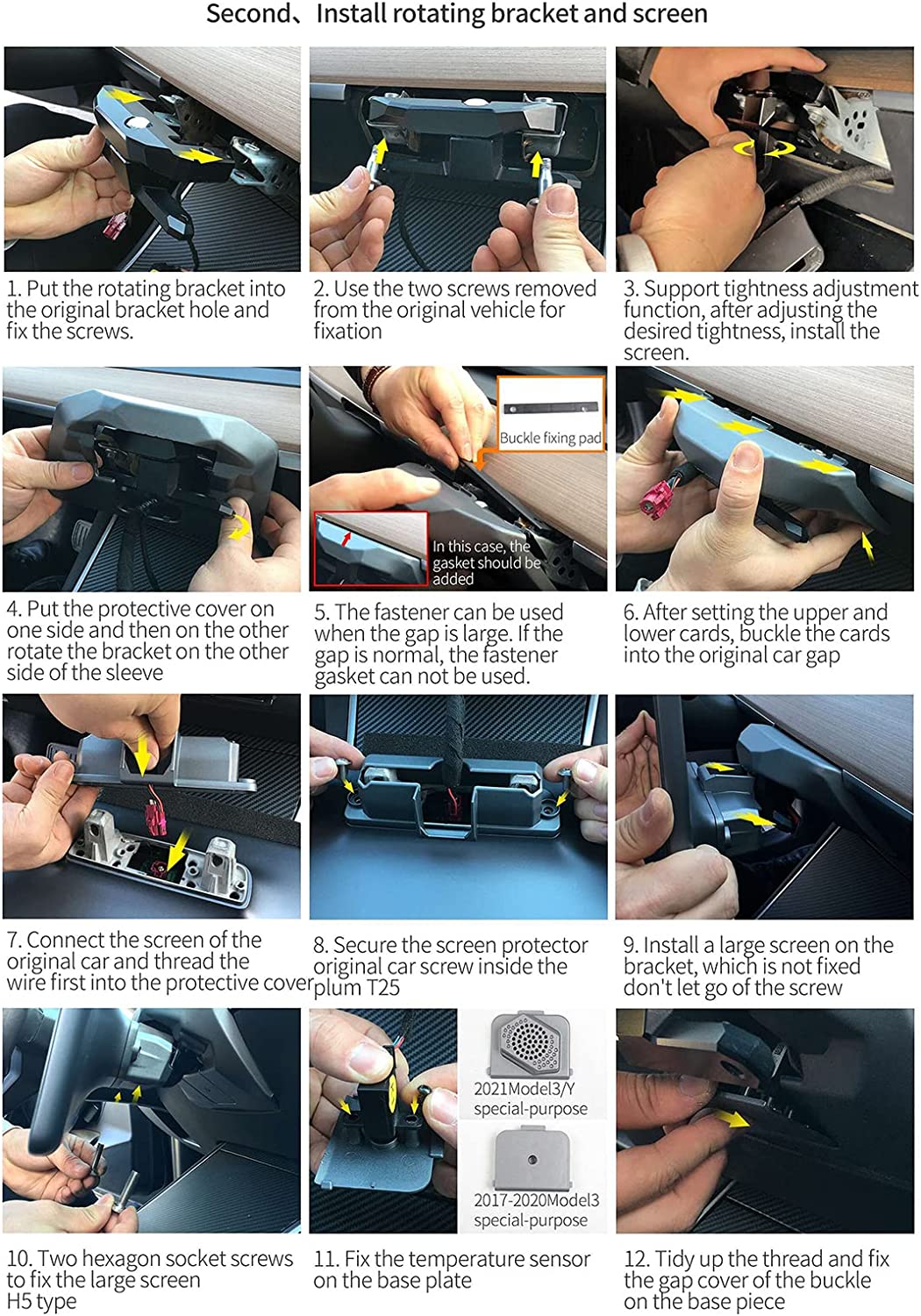 Second、Install rotating bracket and screen

1. Put the rotating bracket into the original bracket hole and fix the screws.

2. Use the two screws removed from the original vehicle for fixation

3. Support tightness adjustment function, after adjusting the desired tightness, install the screen.

Buckle fixing pad

In this case, the gasket should be added

4. Put the protective cover on one side and then on the other rotate the bracket on the other side of the sleeve

5. The fastener can be used when the gap is large. If the gap is normal, the fastener gasket can not be used.

6. After setting the upper and lower cards, buckle the cards into the original car gap

7. Connect the screen of the original car and thread the wire first into the protective cover

8. Secure the screen protector original car screw inside the plum T25

9. Install a large screen on the bracket, which is not fixed don't let go of the screw

2021Model3/Y special-purpose

2017-2020Model3 special-purpose

10. Two hexagon socket screws to fix the large screen H5 type

11. Fix the temperature sensor on the base plate

12. Tidy up the thread and fix the gap cover of the buckle on the base piece