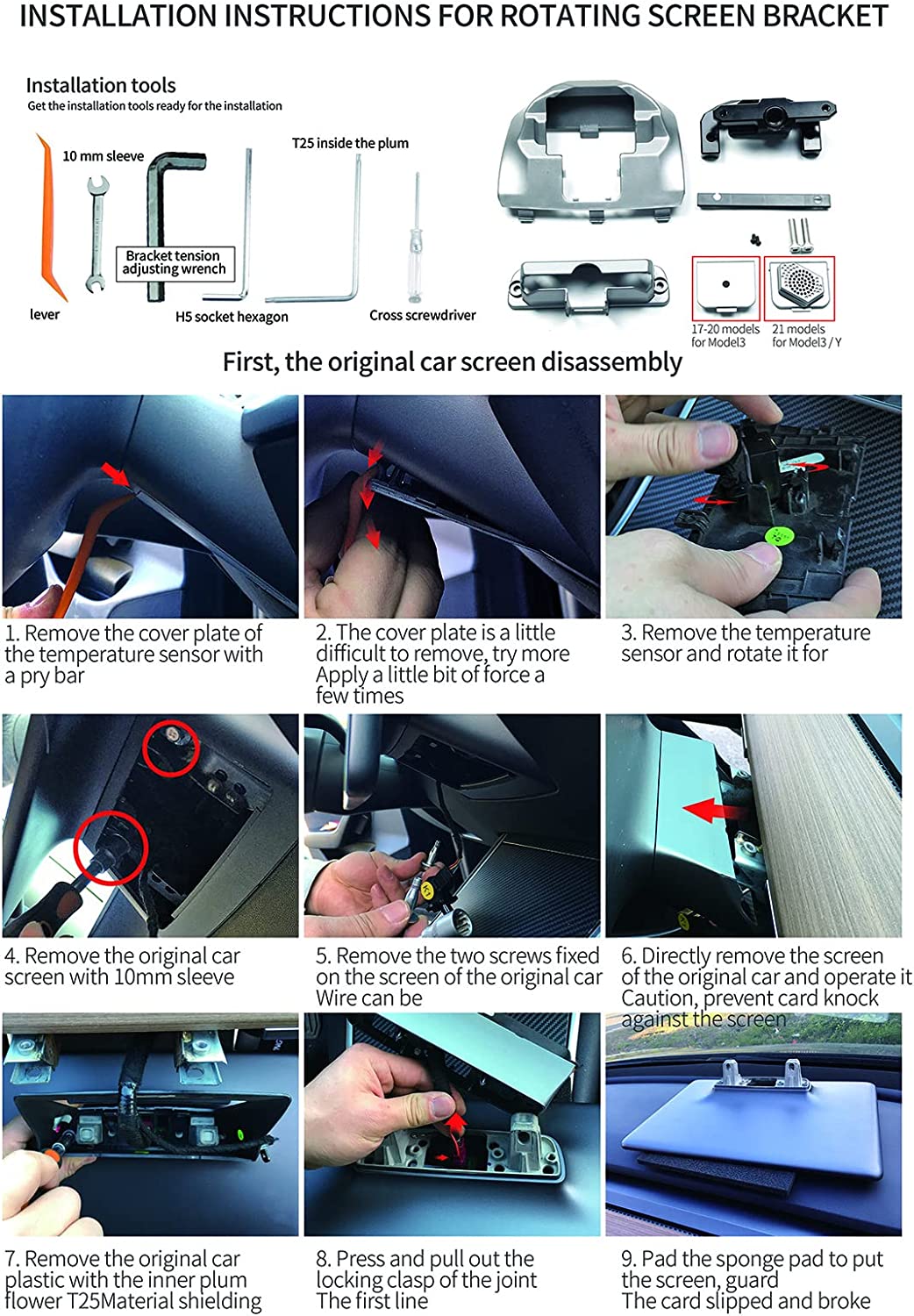 INSTALLATION INSTRUCTIONS FOR ROTATING SCREEN BRACKET

Installation tools
Get the installation tools ready for the installation

10 mm sleeve
T25 inside the plum
Bracket tension adjusting wrench
lever
H5 socket hexagon
Cross screwdriver

17-20 models for Model3
21 models for Model3 / Y

First, the original car screen disassembly

1. Remove the cover plate of the temperature sensor with a pry bar

2. The cover plate is a little difficult to remove, try more Apply a little bit of force a few times

3. Remove the temperature sensor and rotate it for

4. Remove the original car screen with 10mm sleeve

5. Remove the two screws fixed on the screen of the original car Wire can be

6. Directly remove the screen of the original car and operate it Caution, prevent card knock against the screen

7. Remove the original car plastic with the inner plum flower T25Material shielding

8. Press and pull out the locking clasp of the joint The first line

9. Pad the sponge pad to put the screen, guard The card slipped and broke